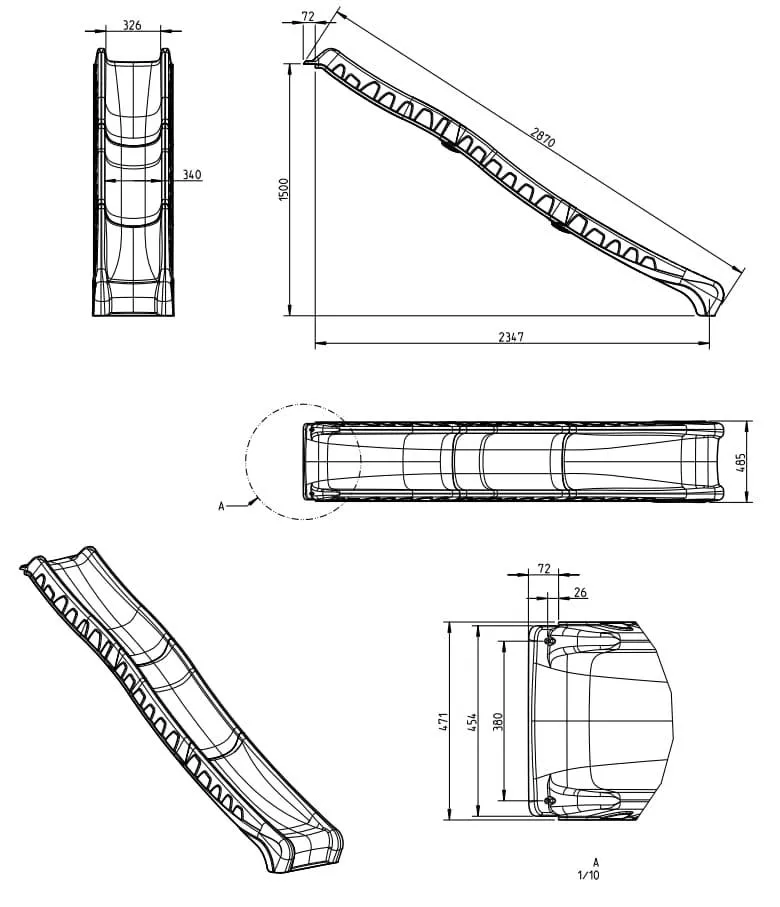 326

340

72

2870

1500

2347

485

A

72

26

471

454

380

A
1/10