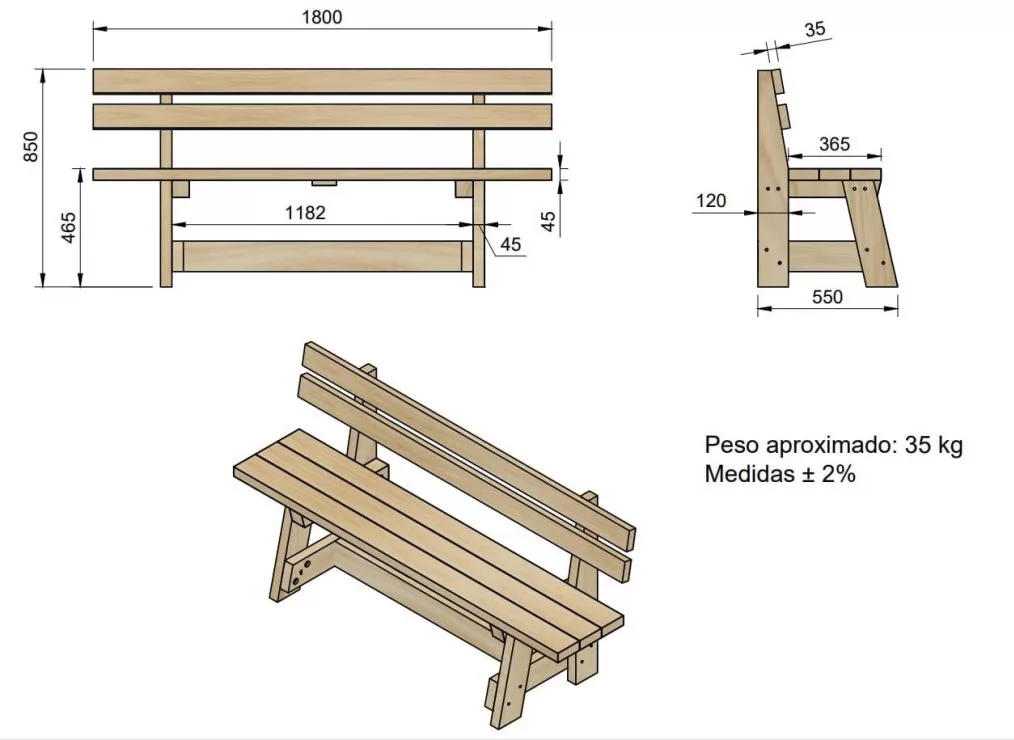 1800

850

465

1182

45

45

35

365

120

550

Peso aproximado: 35 kg
Medidas ± 2%