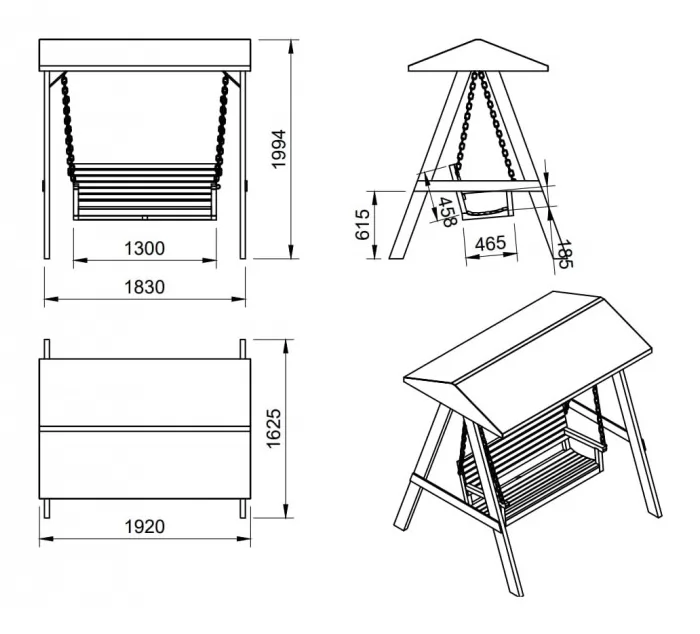 1994
1300
1830
615
458
465
185
1625
1920