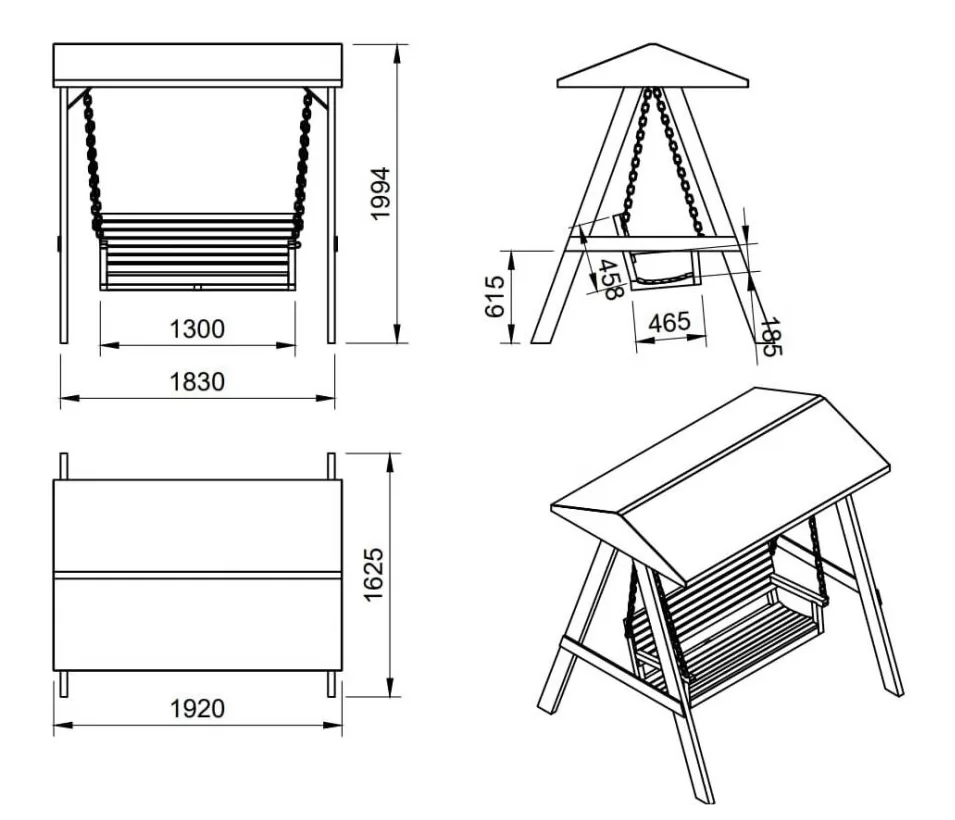 1994
1300
1830
615
458
465
185
1625
1920